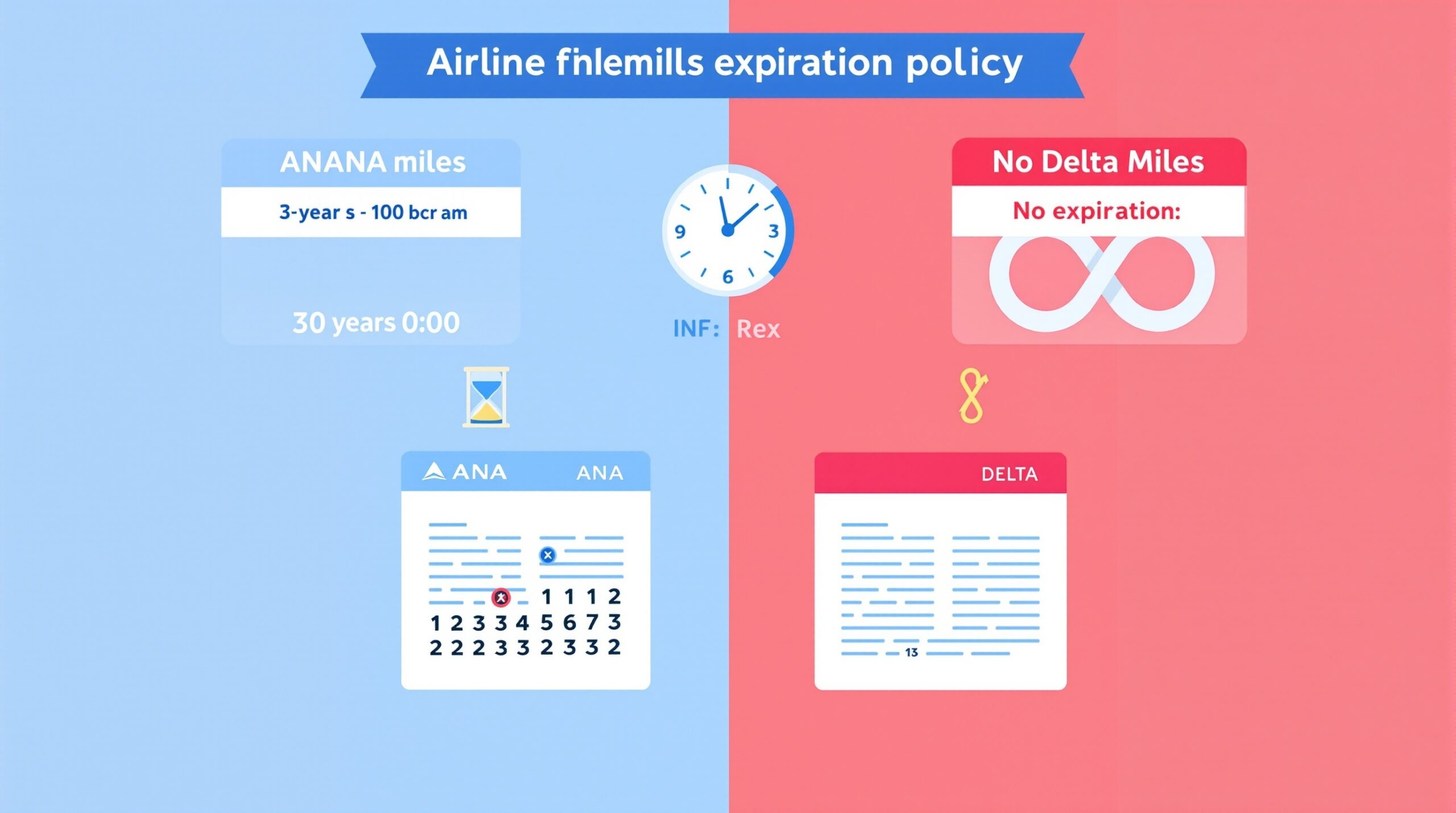 Airline fnlemills expiration policy

ANANA miles

3-year s - 100 bcr am

30 years 0:00

9 3 6

INF: Rex

No Delta Miles

No expiration:

ANA ANA

1 1 1 2
1 2 3 3 4 5 6 7 3
2 2 2 3 3 2 3 3 2

DELTA

13